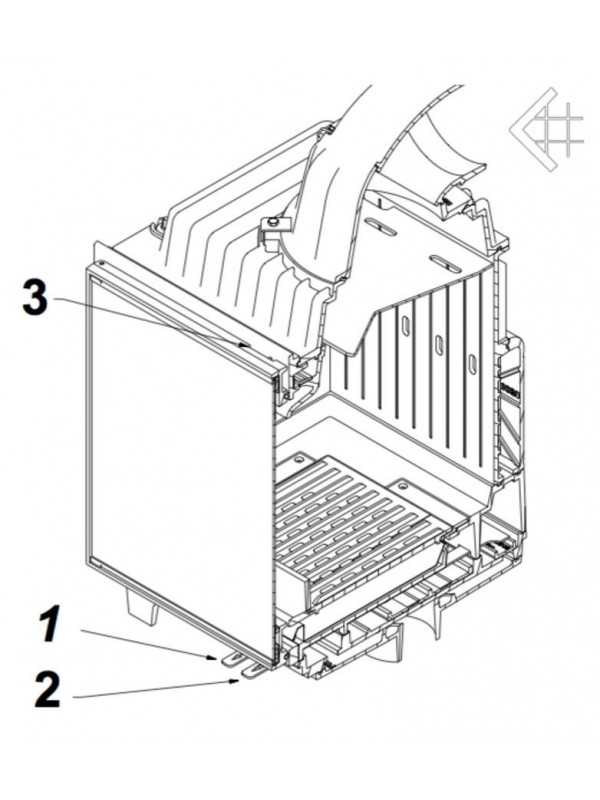 3
1
2